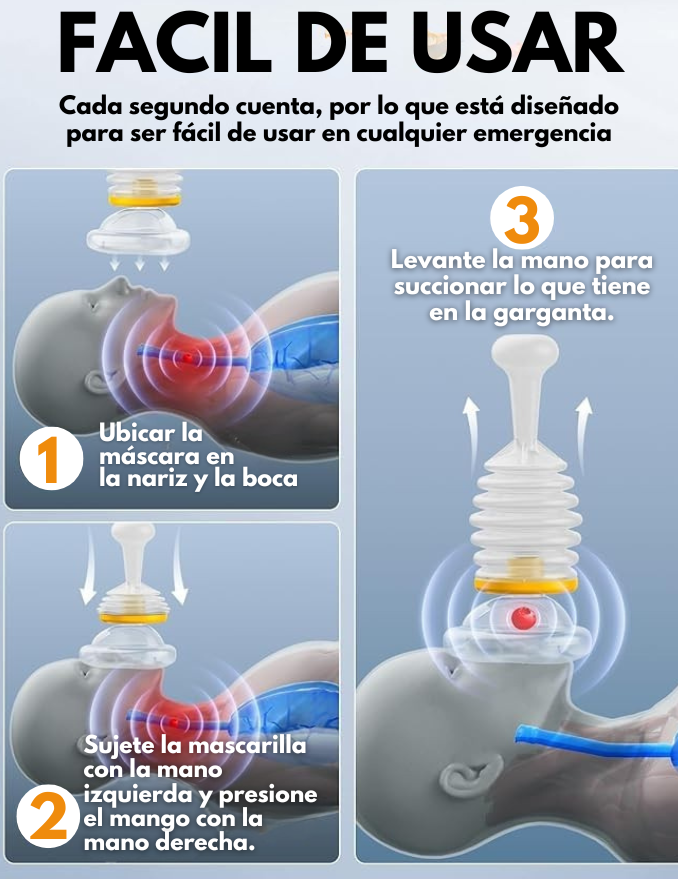 FACIL DE USAR

Cada segundo cuenta, por lo que está diseñado para ser fácil de usar en cualquier emergencia

1 Ubicar la máscara en la nariz y la boca

2 Sujete la mascarilla con la mano izquierda y presione el mango con la mano derecha.

3 Levante la mano para succionar lo que tiene en la garganta.